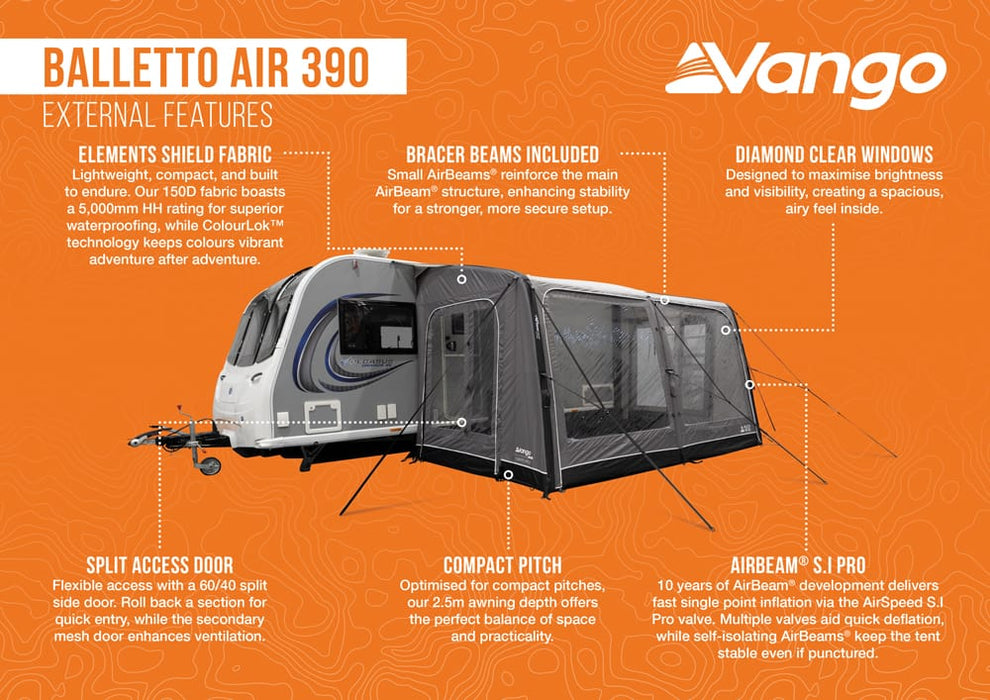 BALLETTO AIR 390
EXTERNAL FEATURES

Vango

ELEMENTS SHIELD FABRIC
Lightweight, compact, and built to endure. Our 150D fabric boasts a 5,000mm HH rating for superior waterproofing, while ColourLok™ technology keeps colours vibrant adventure after adventure.

BRACER BEAMS INCLUDED
Small AirBeams® reinforce the main AirBeam® structure, enhancing stability for a stronger, more secure setup.

DIAMOND CLEAR WINDOWS
Designed to maximise brightness and visibility, creating a spacious, airy feel inside.

SPLIT ACCESS DOOR
Flexible access with a 60/40 split side door. Roll back a section for quick entry, while the secondary mesh door enhances ventilation.

COMPACT PITCH
Optimised for compact pitches, our 2.5m awning depth offers the perfect balance of space and practicality.

AIRBEAM® S.I PRO
10 years of AirBeam® development delivers fast single point inflation via the AirSpeed S.I Pro valve. Multiple valves aid quick deflation, while self-isolating AirBeams® keep the tent stable even if punctured.