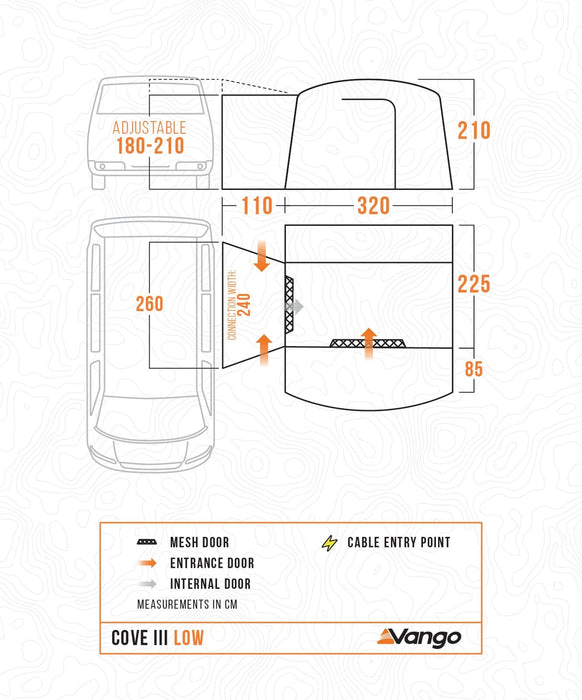 ADJUSTABLE
180-210

210

110
320

260

CONNECTION WIDTH:
240

225

85

MESH DOOR
ENTRANCE DOOR
INTERNAL DOOR
CABLE ENTRY POINT
MEASUREMENTS IN CM

COVE III LOW

Vango