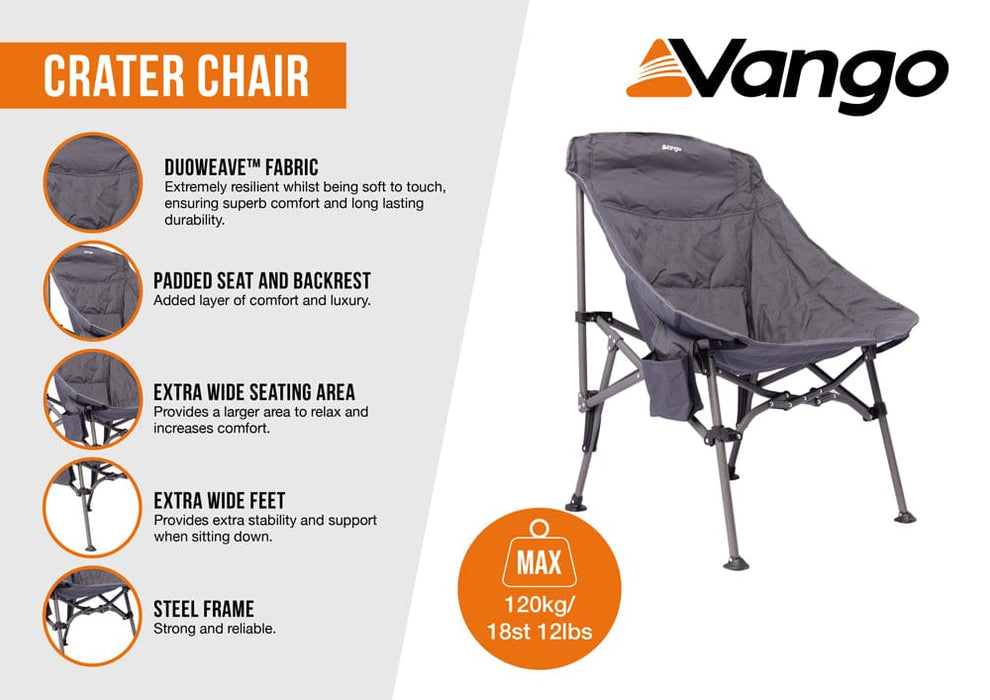 CRATER CHAIR

DUOWEAVE™ FABRIC
Extremely resilient whilst being soft to touch, ensuring superb comfort and long lasting durability.

PADDED SEAT AND BACKREST
Added layer of comfort and luxury.

EXTRA WIDE SEATING AREA
Provides a larger area to relax and increases comfort.

EXTRA WIDE FEET
Provides extra stability and support when sitting down.

STEEL FRAME
Strong and reliable.

Vango

Vango

MAX
120kg/
18st 12lbs