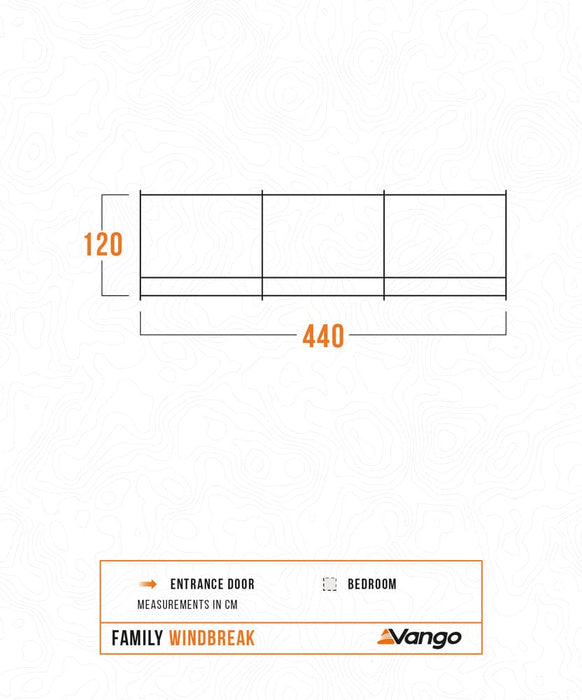 120

440

ENTRANCE DOOR

BEDROOM

MEASUREMENTS IN CM

FAMILY WINDBREAK

Vango