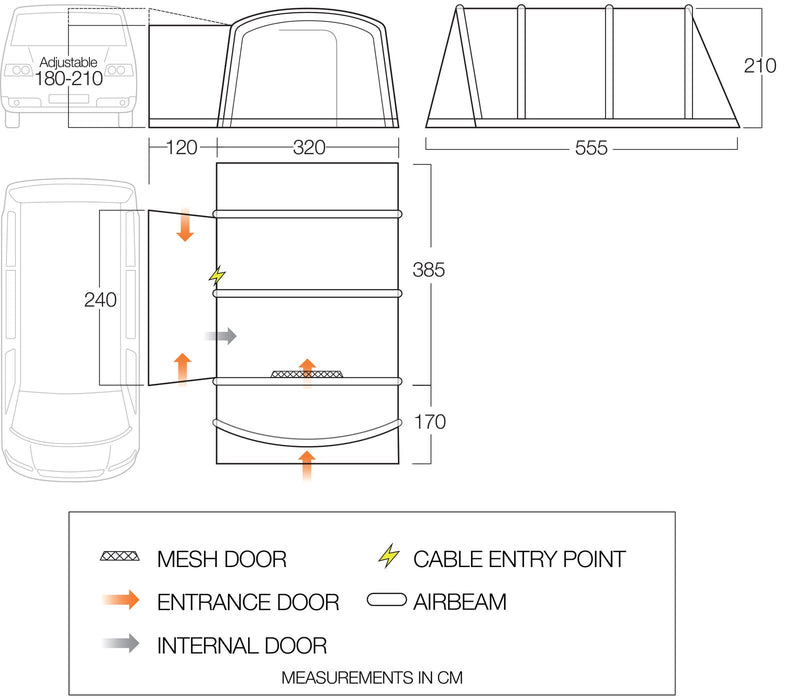 Adjustable
180-210

210

120

320

555

240

385

170

MESH DOOR

CABLE ENTRY POINT

ENTRANCE DOOR

AIRBEAM

INTERNAL DOOR

MEASUREMENTS IN CM