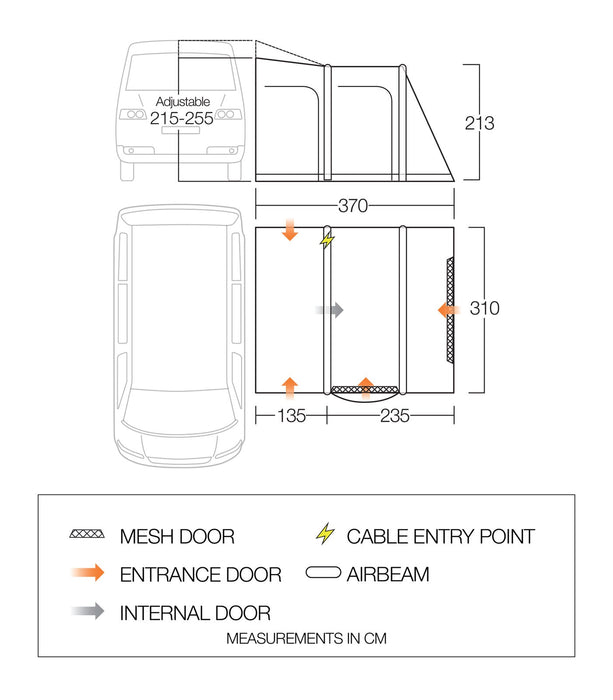 Adjustable
215-255

213

370

310

135

235

MESH DOOR

CABLE ENTRY POINT

ENTRANCE DOOR

AIRBEAM

INTERNAL DOOR

MEASUREMENTS IN CM