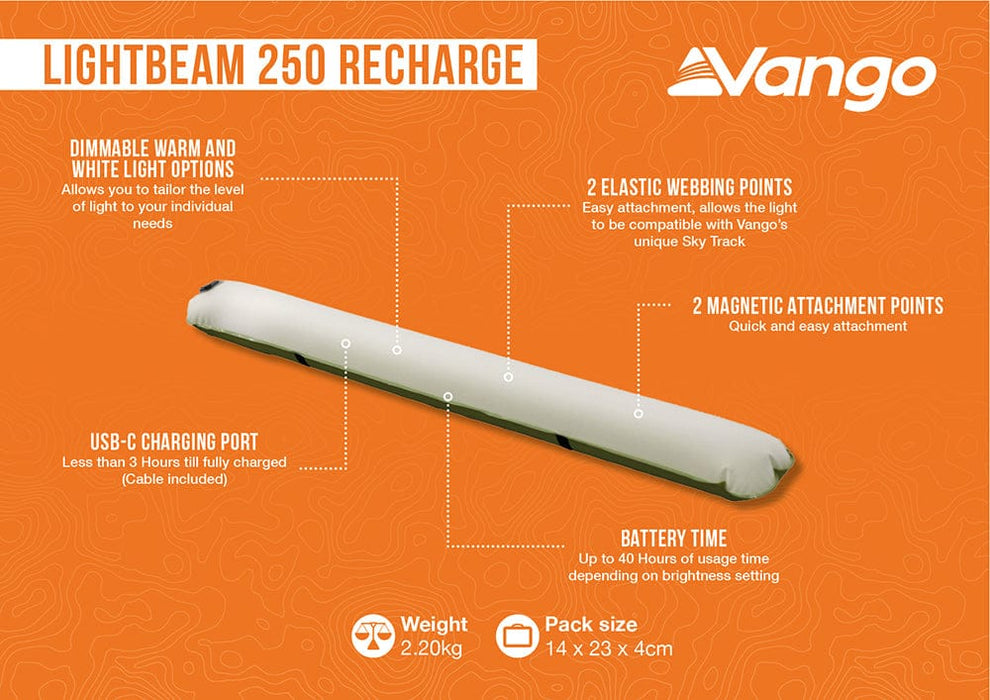 LIGHTBEAM 250 RECHARGE

Vango

DIMMABLE WARM AND WHITE LIGHT OPTIONS
Allows you to tailor the level of light to your individual needs

2 ELASTIC WEBBING POINTS
Easy attachment, allows the light to be compatible with Vango's unique Sky Track

2 MAGNETIC ATTACHMENT POINTS
Quick and easy attachment

USB-C CHARGING PORT
Less than 3 Hours till fully charged (Cable included)

BATTERY TIME
Up to 40 Hours of usage time depending on brightness setting

Weight
2.20kg

Pack size
14 x 23 x 4cm