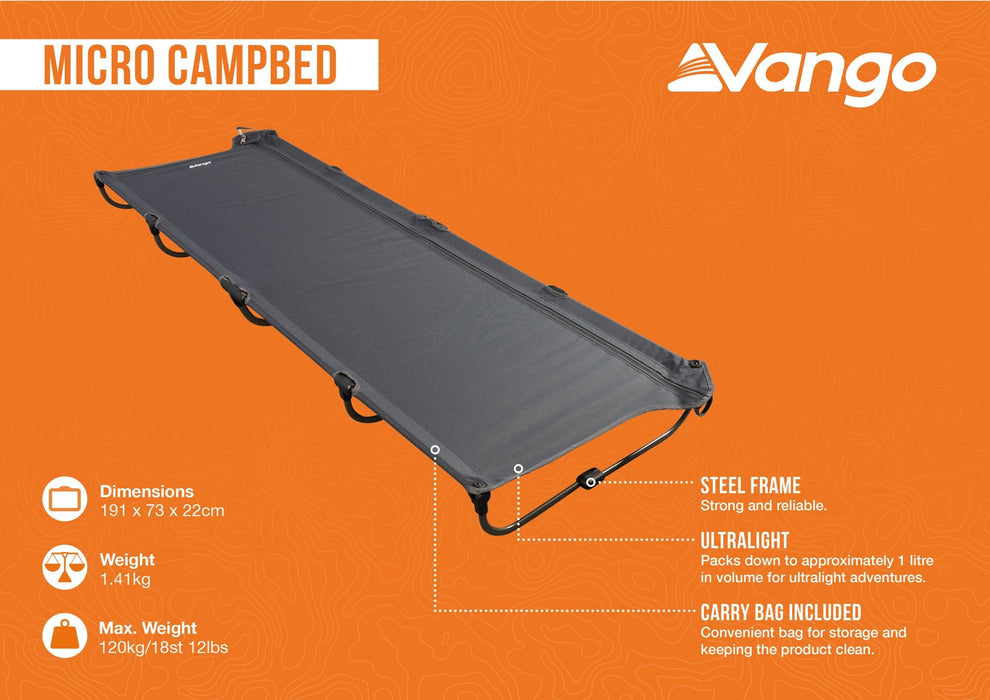 MICRO CAMPBED

Vango

Vango

Dimensions
191 x 73 x 22cm

Weight
1.41kg

Max. Weight
120kg/18st 12lbs

STEEL FRAME
Strong and reliable.

ULTRALIGHT
Packs down to approximately 1 litre in volume for ultralight adventures.

CARRY BAG INCLUDED
Convenient bag for storage and keeping the product clean.