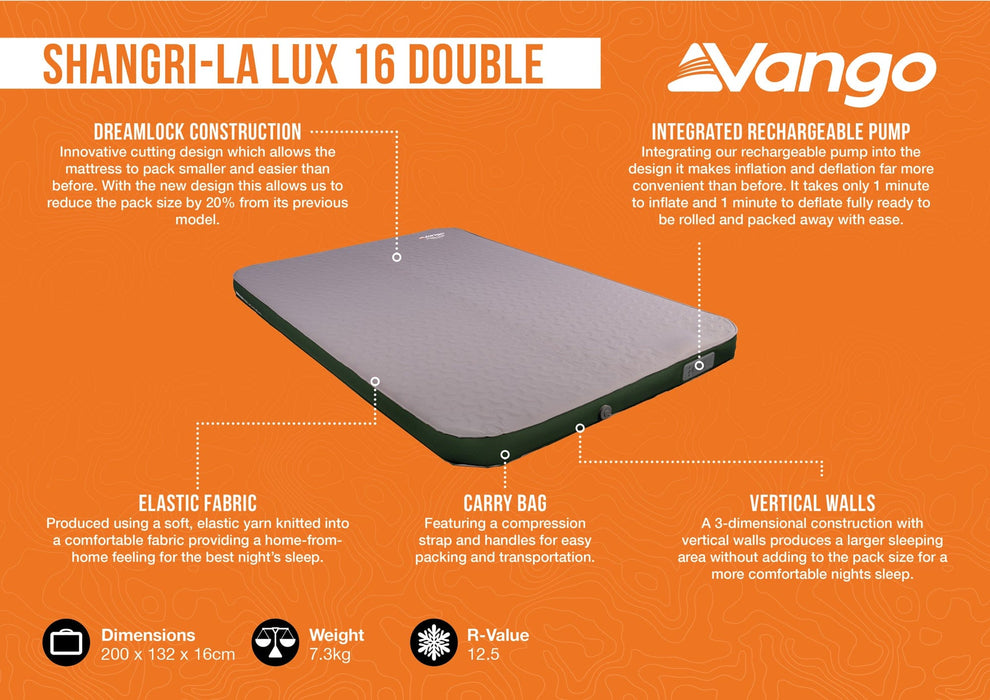 SHANGRI-LA LUX 16 DOUBLE

Vango

DREAMLOCK CONSTRUCTION
Innovative cutting design which allows the mattress to pack smaller and easier than before. With the new design this allows us to reduce the pack size by 20% from its previous model.

INTEGRATED RECHARGEABLE PUMP
Integrating our rechargeable pump into the design it makes inflation and deflation far more convenient than before. It takes only 1 minute to inflate and 1 minute to deflate fully ready to be rolled and packed away with ease.

ELASTIC FABRIC
Produced using a soft, elastic yarn knitted into a comfortable fabric providing a home-from-home feeling for the best night's sleep.

CARRY BAG
Featuring a compression strap and handles for easy packing and transportation.

VERTICAL WALLS
A 3-dimensional construction with vertical walls produces a larger sleeping area without adding to the pack size for a more comfortable nights sleep.

Dimensions
200 x 132 x 16cm

Weight
7.3kg

R-Value
12.5