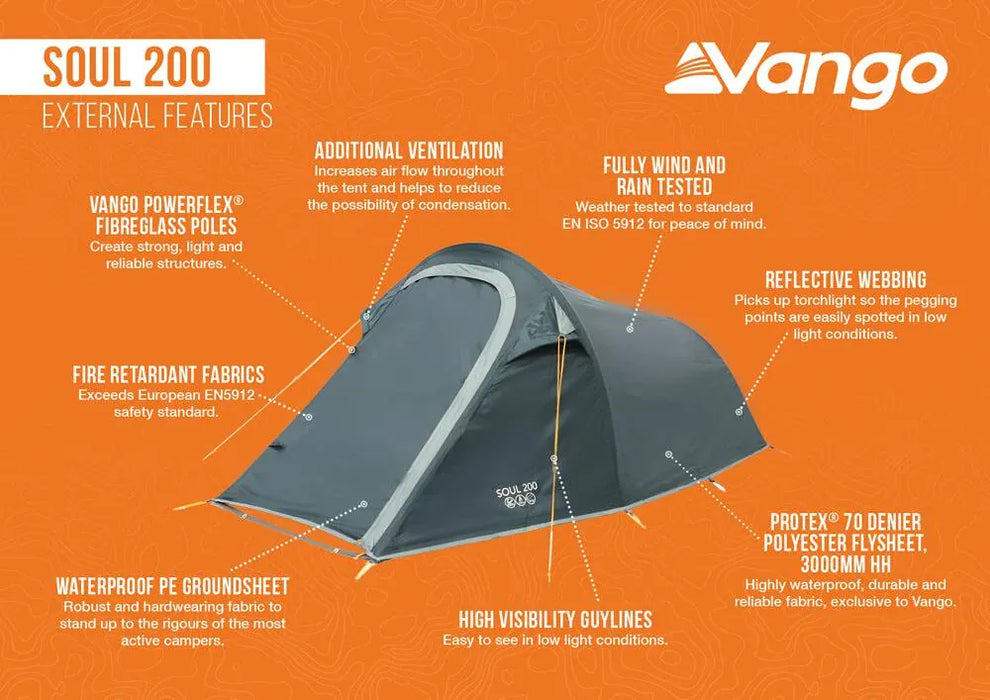 SOUL 200
EXTERNAL FEATURES

Vango

ADDITIONAL VENTILATION
Increases air flow throughout the tent and helps to reduce the possibility of condensation.

FULLY WIND AND RAIN TESTED
Weather tested to standard EN ISO 5912 for peace of mind.

VANGO POWERFLEX® FIBREGLASS POLES
Create strong, light and reliable structures.

REFLECTIVE WEBBING
Picks up torchlight so the pegging points are easily spotted in low light conditions.

FIRE RETARDANT FABRICS
Exceeds European EN5912 safety standard.

SOUL 200

PROTEX® 70 DENIER POLYESTER FLYSHEET, 3000MM HH
Highly waterproof, durable and reliable fabric, exclusive to Vango.

WATERPROOF PE GROUNDSHEET
Robust and hardwearing fabric to stand up to the rigours of the most active campers.

HIGH VISIBILITY GUYLINES
Easy to see in low light conditions.