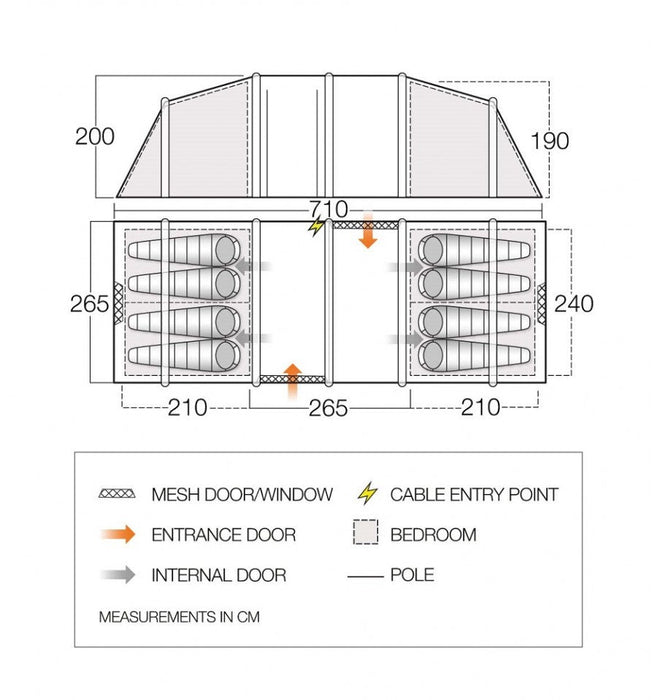 200

190

710

265

240

210

265

210

MESH DOOR/WINDOW

CABLE ENTRY POINT

ENTRANCE DOOR

BEDROOM

INTERNAL DOOR

POLE

MEASUREMENTS IN CM