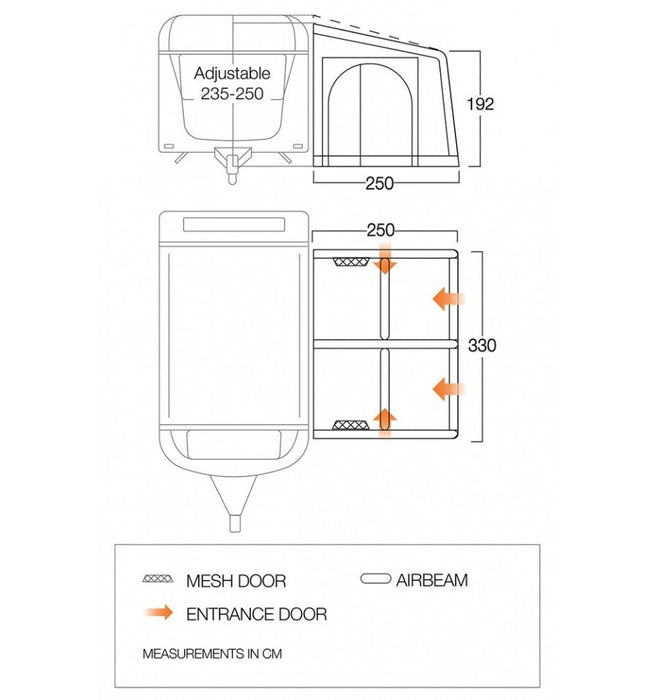 Adjustable
235-250

192

250

250

330

MESH DOOR

AIRBEAM

ENTRANCE DOOR

MEASUREMENTS IN CM