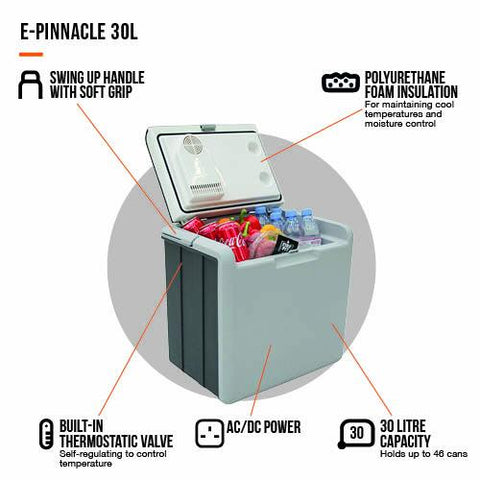 E-PINNACLE 30L

SWING UP HANDLE WITH SOFT GRIP

POLYURETHANE FOAM INSULATION
For maintaining cool temperatures and moisture control

Coca-Cola

BUILT-IN THERMOSTATIC VALVE
Self-regulating to control temperature

AC/DC POWER

30

30 LITRE CAPACITY
Holds up to 46 cans