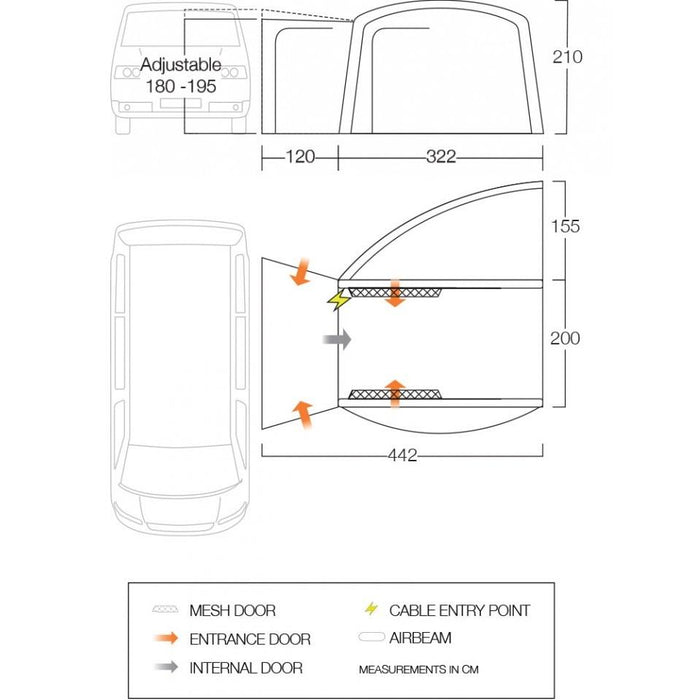 Adjustable
180 -195

210

120

322

155

200

442

MESH DOOR

ENTRANCE DOOR

INTERNAL DOOR

CABLE ENTRY POINT

AIRBEAM

MEASUREMENTS IN CM