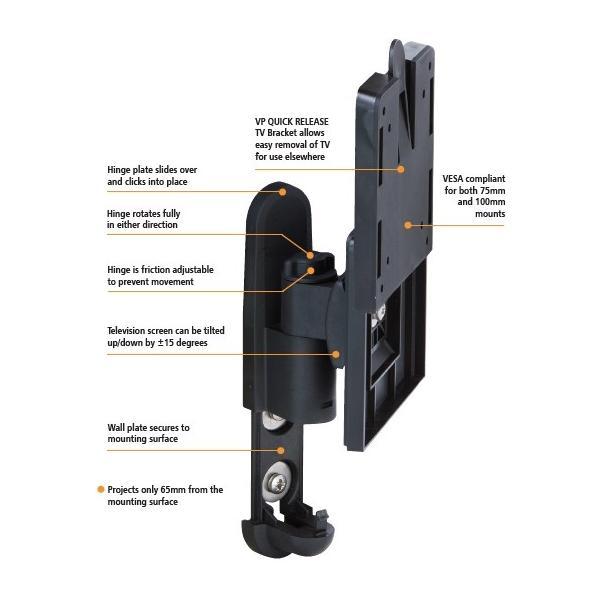 VP QUICK RELEASE TV Bracket allows easy removal of TV for use elsewhere

Hinge plate slides over and clicks into place

VESA compliant for both 75mm and 100mm mounts

Hinge rotates fully in either direction

Hinge is friction adjustable to prevent movement

Television screen can be tilted up/down by ±15 degrees

Wall plate secures to mounting surface

Projects only 65mm from the mounting surface